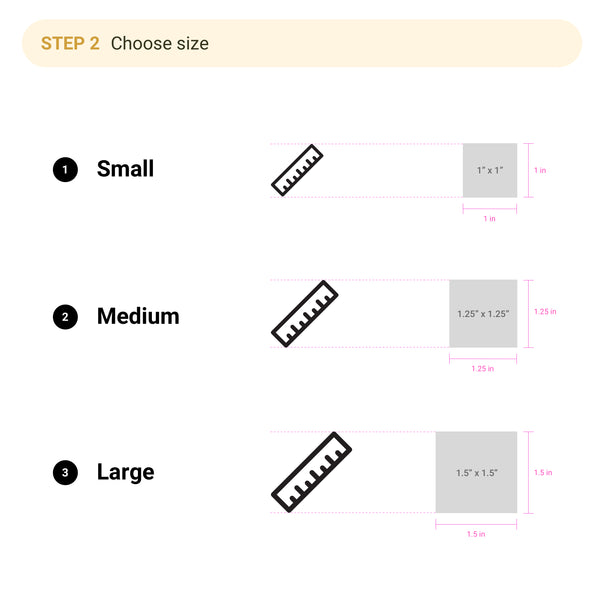 STEP 2 Choose size

1 Small

1" x 1"

1 in

1 in

2 Medium

1.25" x 1.25"

1.25 in

1.25 in

3 Large

1.5" x 1.5"

1.5 in

1.5 in